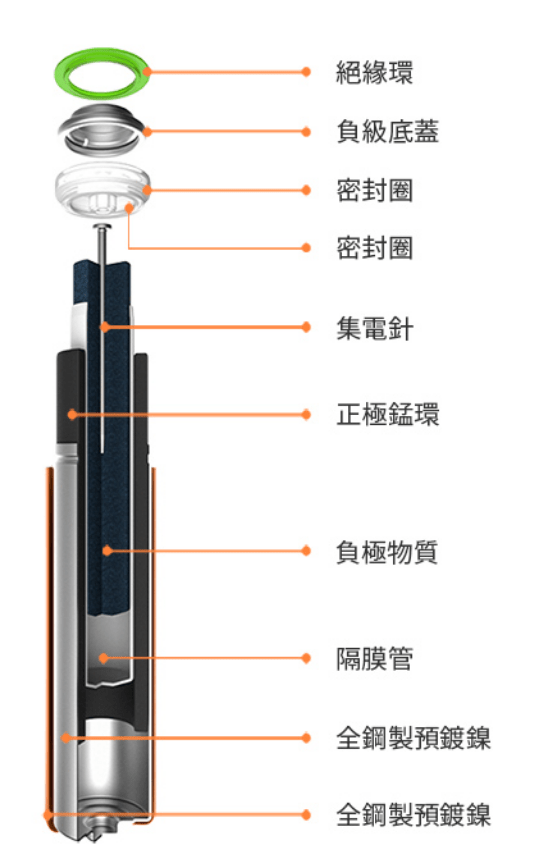 絕緣環
負級底蓋
密封圈
密封圈
集電針
正極錳環
負極物質
隔膜管
全鋼製預鍍鎳
全鋼製預鍍鎳